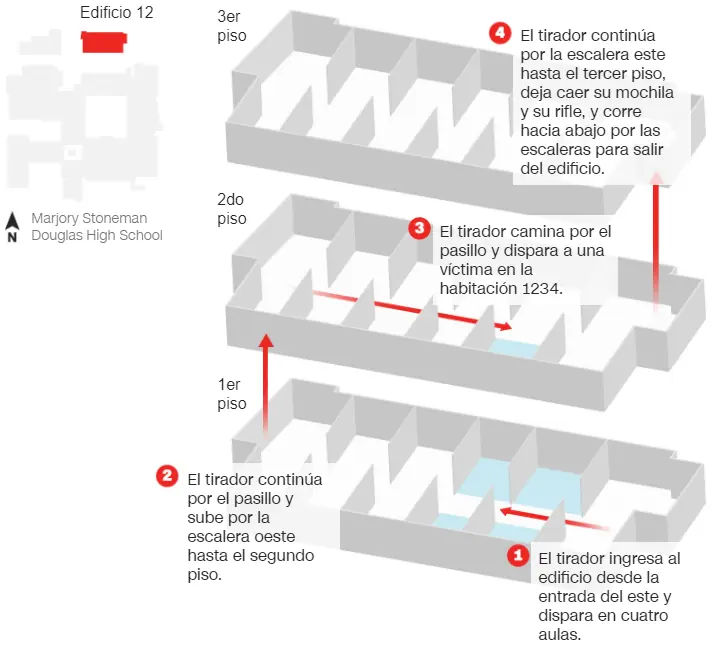 Edificio 12

N

Marjory Stoneman Douglas High School

3er piso

4 El tirador continúa por la escalera este hasta el tercer piso, deja caer su mochila y su rifle, y corre hacia abajo por las escaleras para salir del edificio.

2do piso

3 El tirador camina por el pasillo y dispara a una víctima en la habitación 1234.

1er piso

2 El tirador continúa por el pasillo y sube por la escalera oeste hasta el segundo piso.

1 El tirador ingresa al edificio desde la entrada del este y dispara en cuatro aulas.