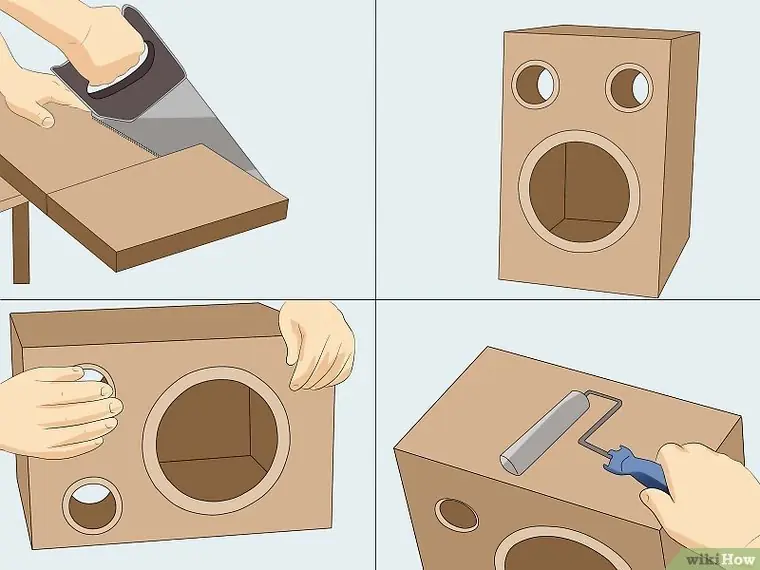 wikiHow