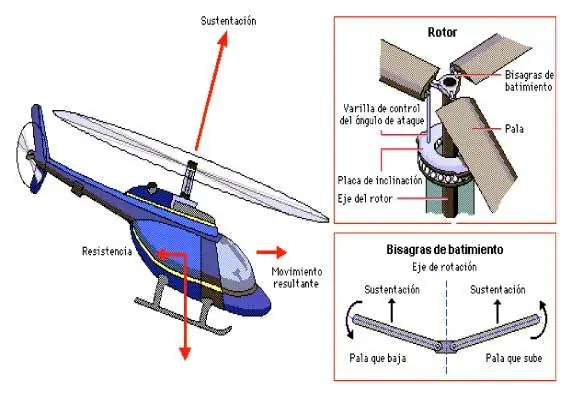 Sustentación

Resistencia

Movimiento resultante

Rotor

Bisagras de batimiento

Varilla de control del ángulo de ataque

Pala

Placa de inclinación

Eje del rotor

Bisagras de batimiento

Eje de rotación

Sustentación

Sustentación

Pala que baja

Pala que sube