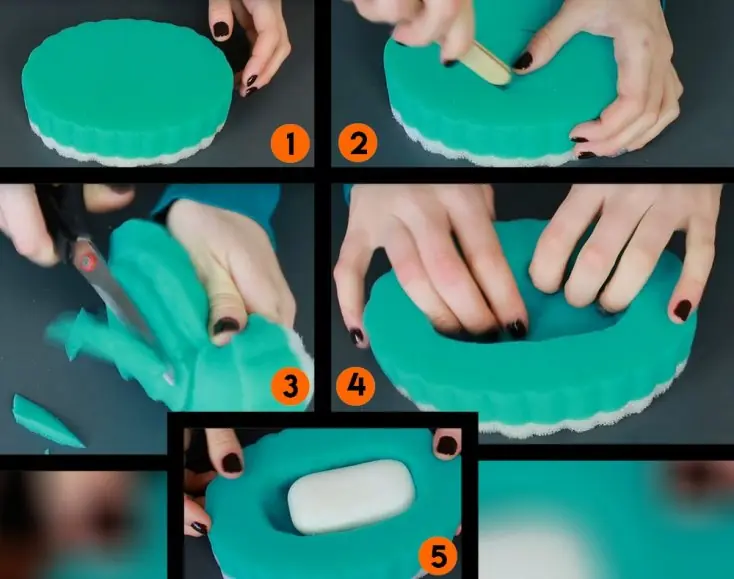 1
2
3
4
5