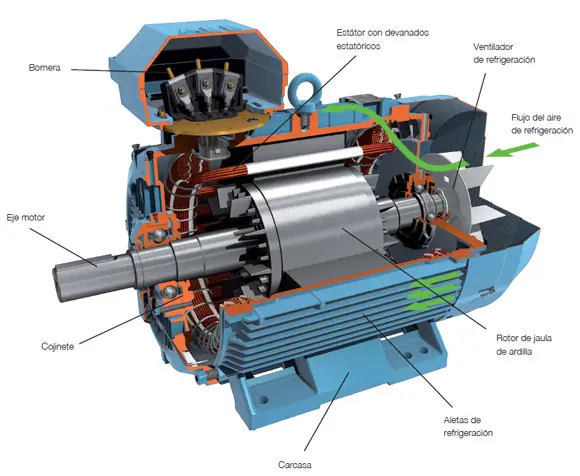 Bornera

Estátor con devanados estatóricos

Ventilador de refrigeración

Flujo del aire de refrigeración

Eje motor

Cojinete

Rotor de jaula de ardilla

Aletas de refrigeración

Carcasa