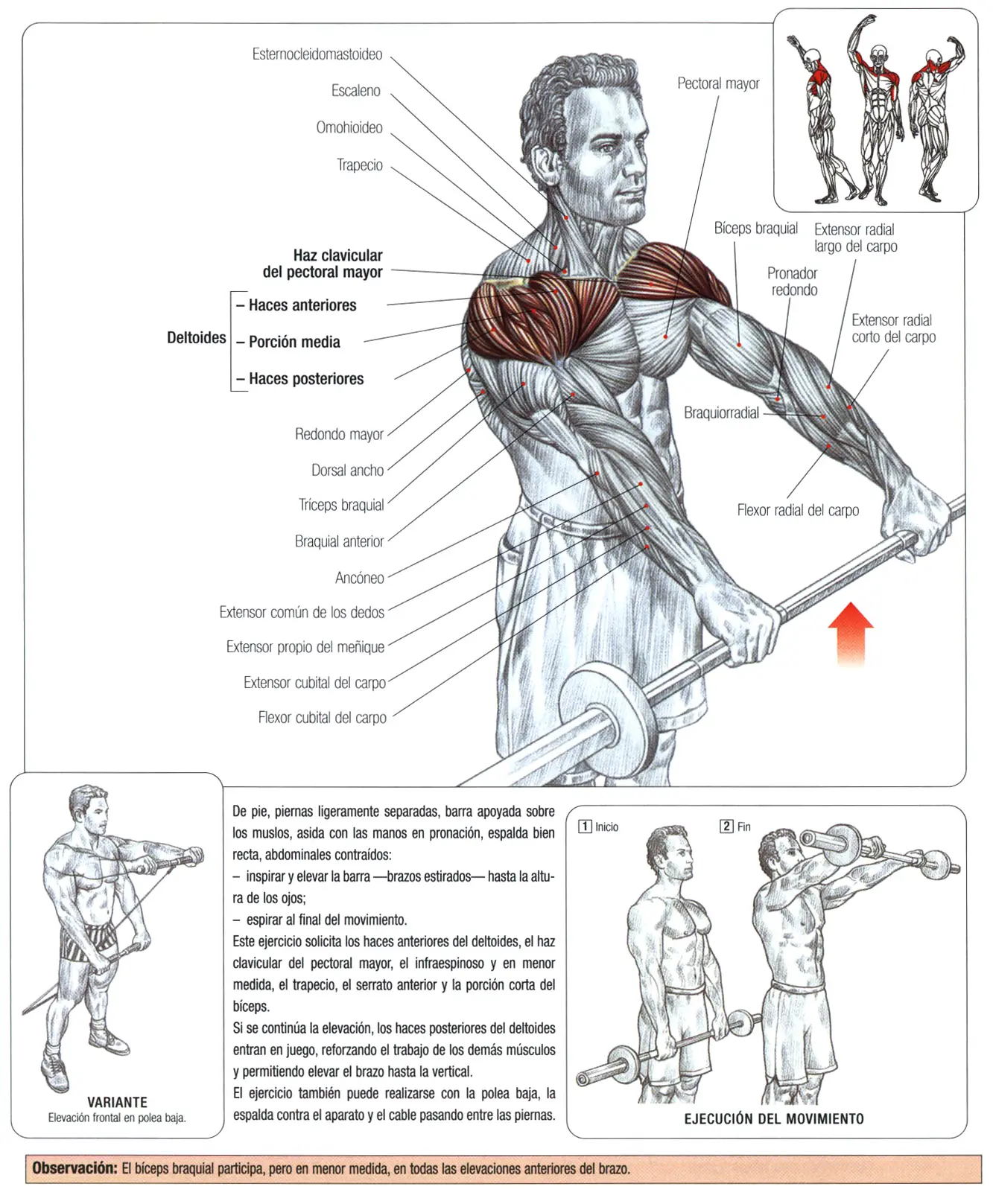 Esternocleidomastoideo
Escaleno
Omohioideo
Trapecio
Haz clavicular del pectoral mayor
Deltoides
– Haces anteriores
– Porción media
– Haces posteriores
Redondo mayor
Dorsal ancho
Tríceps braquial
Braquial anterior
Ancóneo
Extensor común de los dedos
Extensor propio del meñique
Extensor cubital del carpo
Flexor cubital del carpo
Pectoral mayor
Bíceps braquial
Extensor radial largo del carpo
Pronador redondo
Extensor radial corto del carpo
Braquiorradial
Flexor radial del carpo

VARIANTE
Elevación frontal en polea baja.

De pie, piernas ligeramente separadas, barra apoyada sobre los muslos, asida con las manos en pronación, espalda bien recta, abdominales contraídos:
– inspirar y elevar la barra —brazos estirados— hasta la altura de los ojos;
– espirar al final del movimiento.
Este ejercicio solicita los haces anteriores del deltoides, el haz clavicular del pectoral mayor, el infraespinoso y en menor medida, el trapecio, el serrato anterior y la porción corta del bíceps.
Si se continúa la elevación, los haces posteriores del deltoides entran en juego, reforzando el trabajo de los demás músculos y permitiendo elevar el brazo hasta la vertical.
El ejercicio también puede realizarse con la polea baja, la espalda contra el aparato y el cable pasando entre las piernas.

1 Inicio
2 Fin
EJECUCIÓN DEL MOVIMIENTO

Observación: El bíceps braquial participa, pero en menor medida, en todas las elevaciones anteriores del brazo.