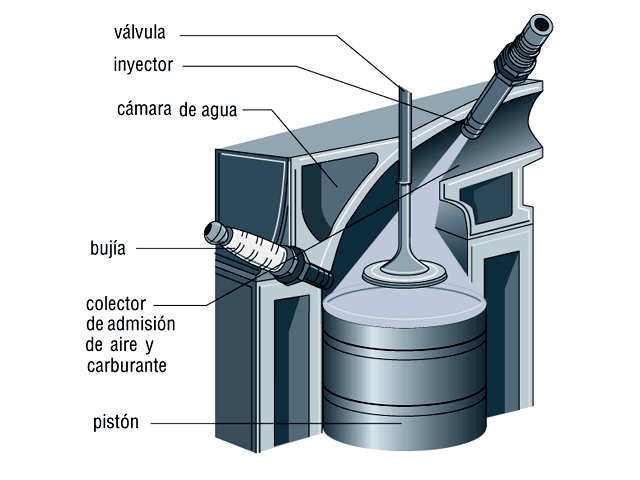 válvula
inyector
cámara de agua
bujía
colector de admisión de aire y carburante
pistón