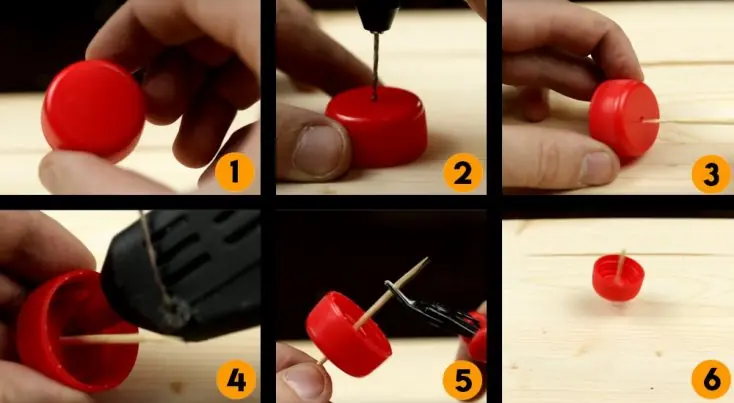 1

2

3

4

5

6