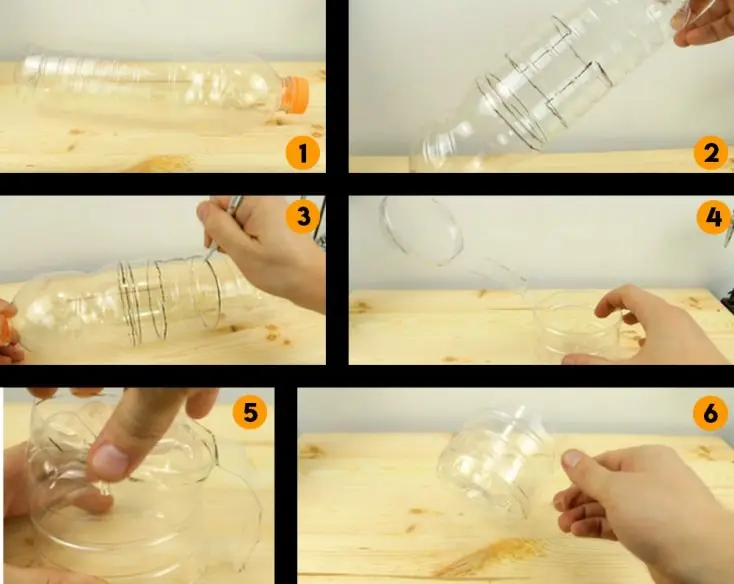 1
2
3
4
5
6