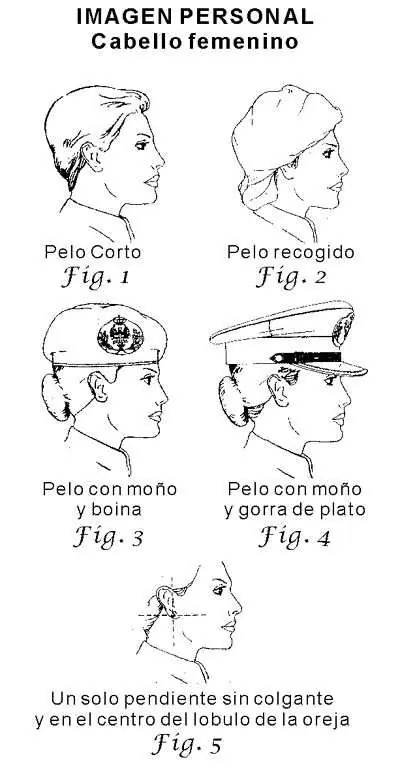 IMAGEN PERSONAL
Cabello femenino

Pelo Corto
Fig. 1

Pelo recogido
Fig. 2

Pelo con moño y boina
Fig. 3

Pelo con moño y gorra de plato
Fig. 4

Un solo pendiente sin colgante y en el centro del lobulo de la oreja
Fig. 5