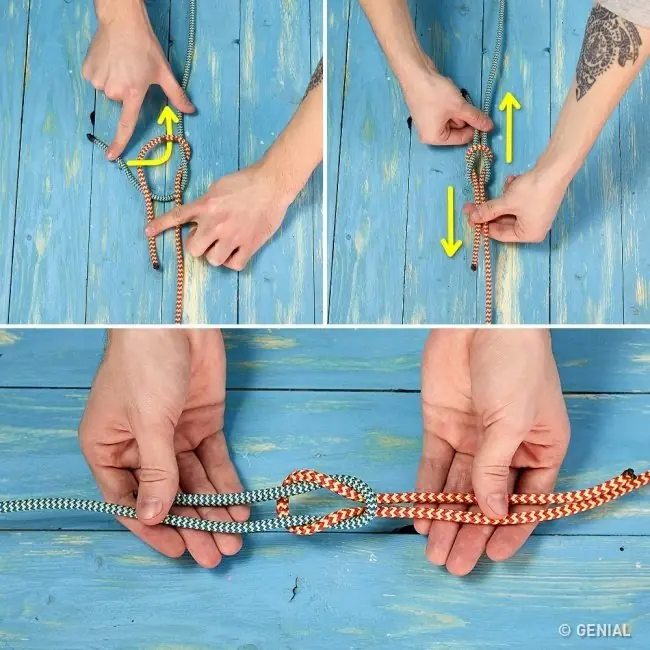 © GENIAL