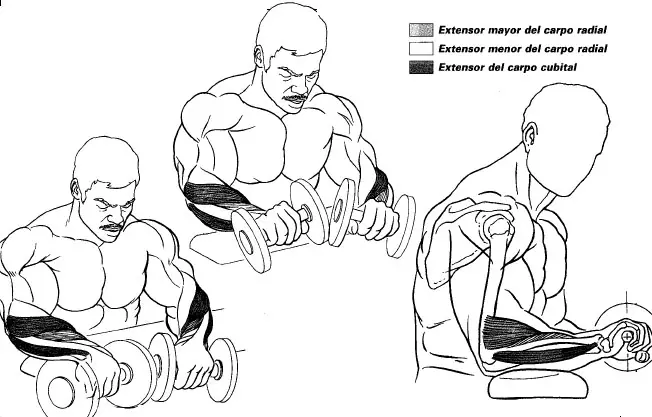 Extensor mayor del carpo radial
Extensor menor del carpo radial
Extensor del carpo cubital