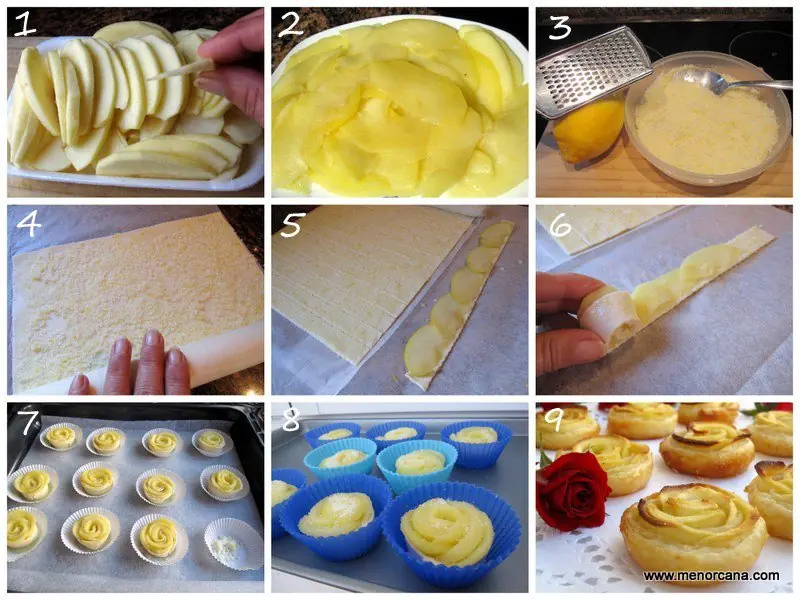 1
2
3
4
5
6
7
8
9
www.menorcana.com