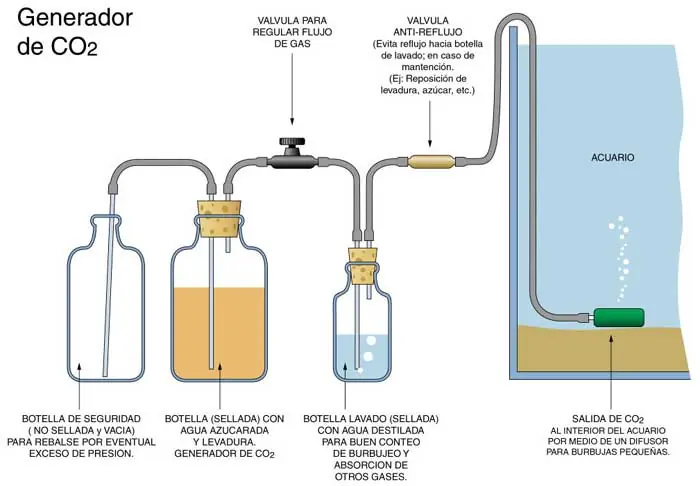 Generador de $CO_2$

VALVULA PARA REGULAR FLUJO DE GAS

VALVULA ANTI-REFLUJO (Evita reflujo hacia botella de lavado; en caso de mantención. (Ej: Reposición de levadura, azúcar, etc.)

ACUARIO

BOTELLA DE SEGURIDAD ( NO SELLADA y VACIA) PARA REBALSE POR EVENTUAL EXCESO DE PRESION.

BOTELLA (SELLADA) CON AGUA AZUCARADA Y LEVADURA. GENERADOR DE $CO_2$

BOTELLA LAVADO (SELLADA) CON AGUA DESTILADA PARA BUEN CONTEO DE BURBUJEO Y ABSORCION DE OTROS GASES.

SALIDA DE $CO_2$ AL INTERIOR DEL ACUARIO POR MEDIO DE UN DIFUSOR PARA BURBUJAS PEQUEÑAS.