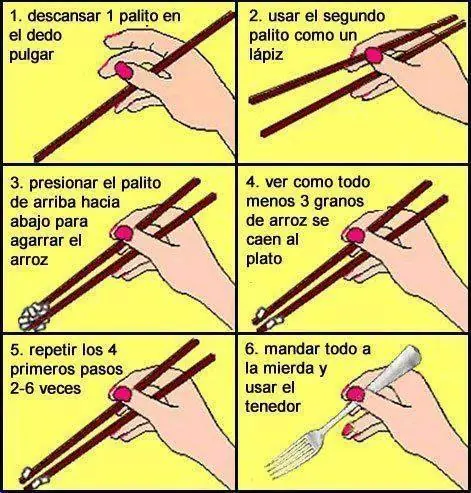 1. descansar 1 palito en el dedo pulgar

2. usar el segundo palito como un lápiz

3. presionar el palito de arriba hacia abajo para agarrar el arroz

4. ver como todo menos 3 granos de arroz se caen al plato

5. repetir los 4 primeros pasos 2-6 veces

6. mandar todo a la mierda y usar el tenedor