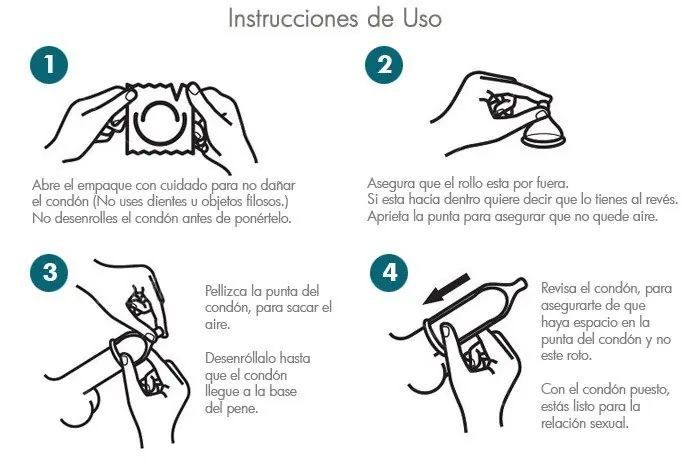 Instrucciones de Uso

1

Abre el empaque con cuidado para no dañar el condón (No uses dientes u objetos filosos.) No desenrolles el condón antes de ponértelo.

2

Asegura que el rollo esta por fuera. Si esta hacia dentro quiere decir que lo tienes al revés. Aprieta la punta para asegurar que no quede aire.

3

Pellizca la punta del condón, para sacar el aire.

Desenróllalo hasta que el condón llegue a la base del pene.

4

Revisa el condón, para asegurarte de que haya espacio en la punta del condón y no este roto.

Con el condón puesto, estás listo para la relación sexual.