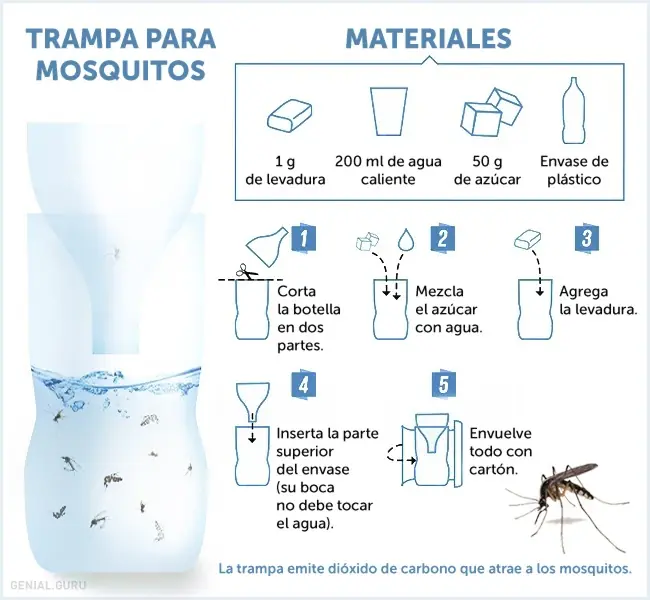 TRAMPA PARA MOSQUITOS

MATERIALES

1 g de levadura

200 ml de agua caliente

50 g de azúcar

Envase de plástico

1
Corta la botella en dos partes.

2
Mezcla el azúcar con agua.

3
Agrega la levadura.

4
Inserta la parte superior del envase (su boca no debe tocar el agua).

5
Envuelve todo con cartón.

La trampa emite dióxido de carbono que atrae a los mosquitos.

GENIAL.GURU