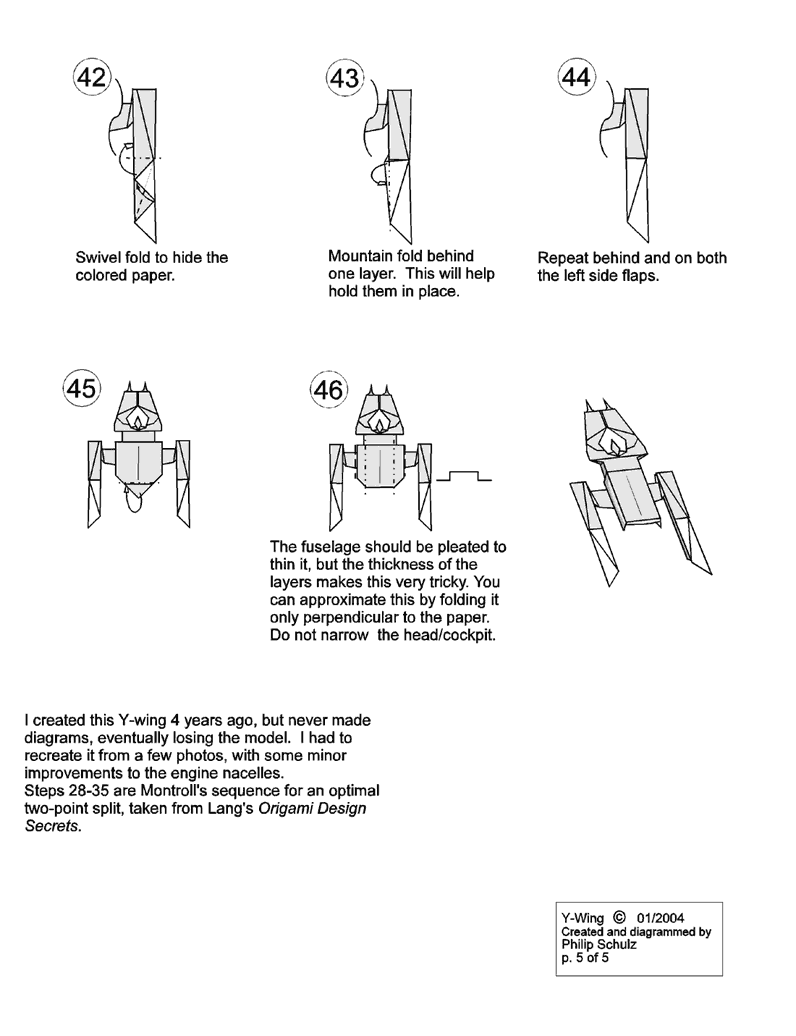 42

Swivel fold to hide the colored paper.

43

Mountain fold behind one layer. This will help hold them in place.

44

Repeat behind and on both the left side flaps.

45

46

The fuselage should be pleated to thin it, but the thickness of the layers makes this very tricky. You can approximate this by folding it only perpendicular to the paper. Do not narrow the head/cockpit.

I created this Y-wing 4 years ago, but never made diagrams, eventually losing the model. I had to recreate it from a few photos, with some minor improvements to the engine nacelles.
Steps 28-35 are Montroll's sequence for an optimal two-point split, taken from Lang's Origami Design Secrets.

Y-Wing © 01/2004
Created and diagrammed by
Philip Schulz
p. 5 of 5