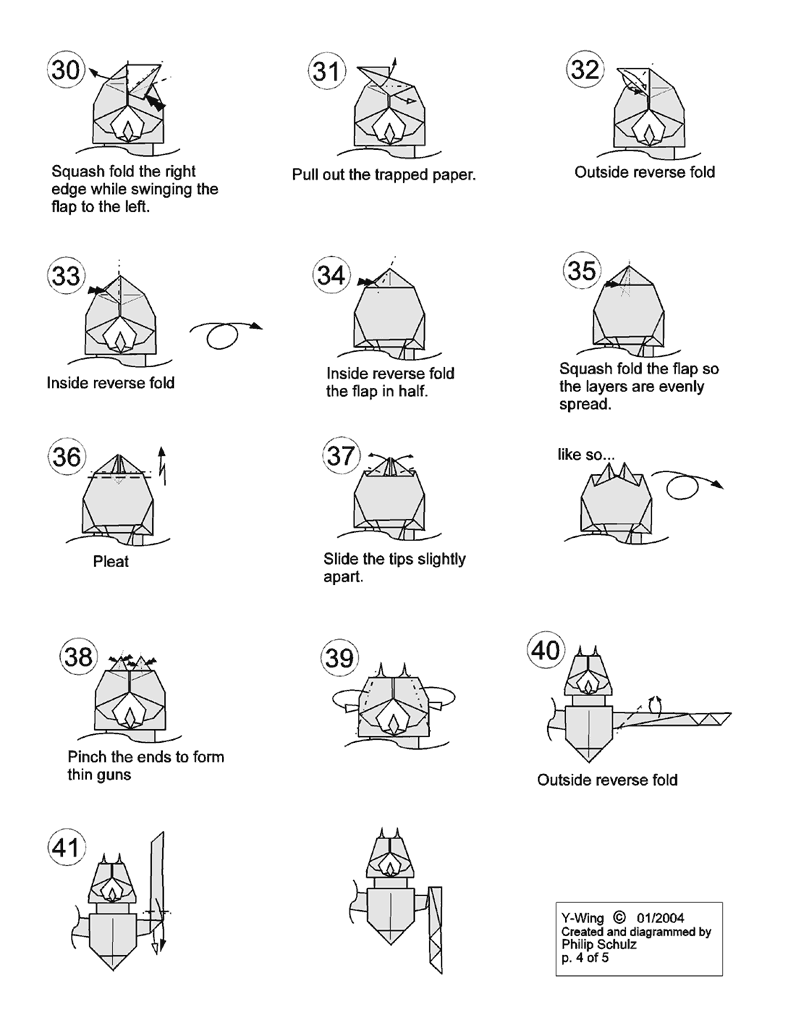 30

Squash fold the right edge while swinging the flap to the left.

31

Pull out the trapped paper.

32

Outside reverse fold

33

Inside reverse fold

34

Inside reverse fold the flap in half.

35

Squash fold the flap so the layers are evenly spread.

36

Pleat

37

Slide the tips slightly apart.

like so...

38

Pinch the ends to form thin guns

39

40

Outside reverse fold

41

Y-Wing © 01/2004
Created and diagrammed by
Philip Schulz
p. 4 of 5