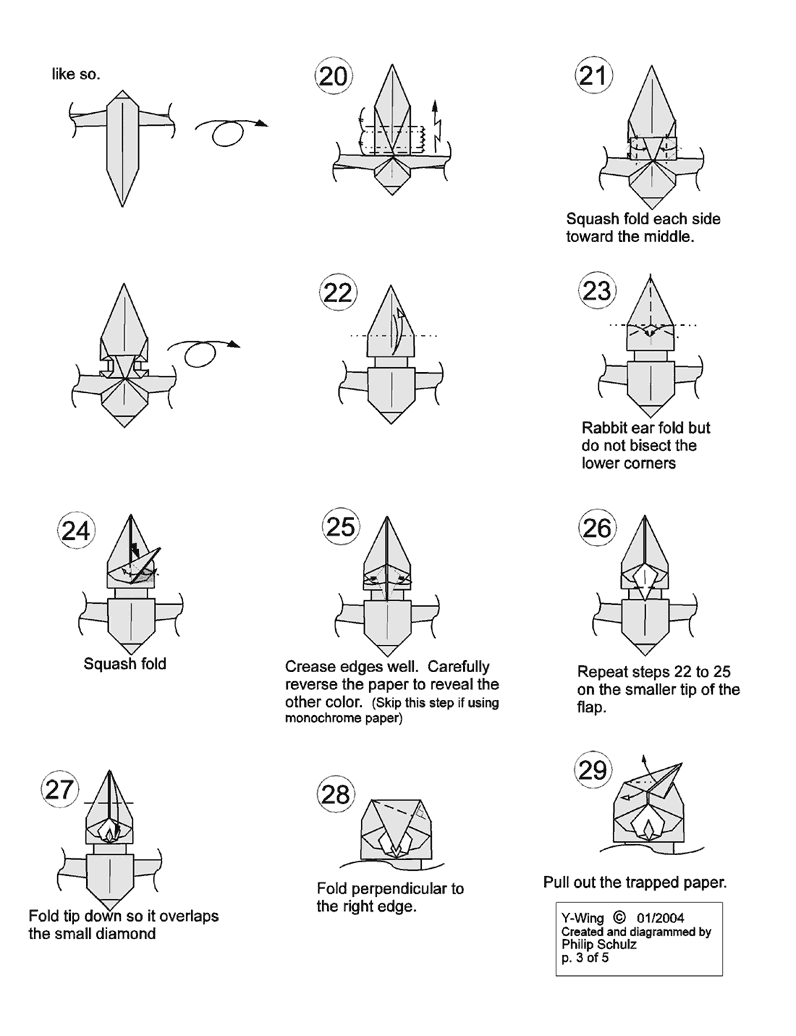 like so.

20

21

Squash fold each side toward the middle.

22

23

Rabbit ear fold but do not bisect the lower corners

24

Squash fold

25

Crease edges well. Carefully reverse the paper to reveal the other color. (Skip this step if using monochrome paper)

26

Repeat steps 22 to 25 on the smaller tip of the flap.

27

Fold tip down so it overlaps the small diamond

28

Fold perpendicular to the right edge.

29

Pull out the trapped paper.

Y-Wing © 01/2004
Created and diagrammed by
Philip Schulz
p. 3 of 5