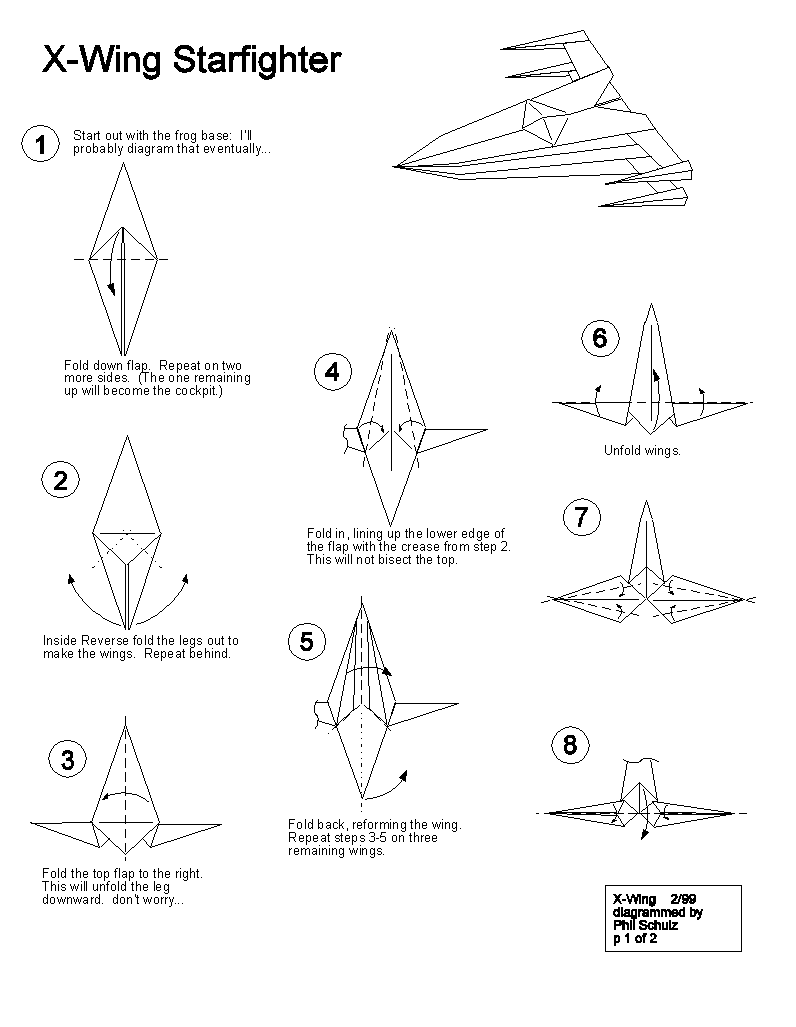 X-Wing Starfighter

1

Start out with the frog base: I'll probably diagram that eventually...

Fold down flap. Repeat on two more sides. (The one remaining up will become the cockpit.)

2

Inside Reverse fold the legs out to make the wings. Repeat behind.

3

Fold the top flap to the right. This will unfold the leg downward. don't worry...

4

Fold in, lining up the lower edge of the flap with the crease from step 2. This will not bisect the top.

5

Fold back, reforming the wing. Repeat steps 3-5 on three remaining wings.

6

Unfold wings.

7

8

X-Wing 2/99
diagrammed by
Phil Schulz
p 1 of 2