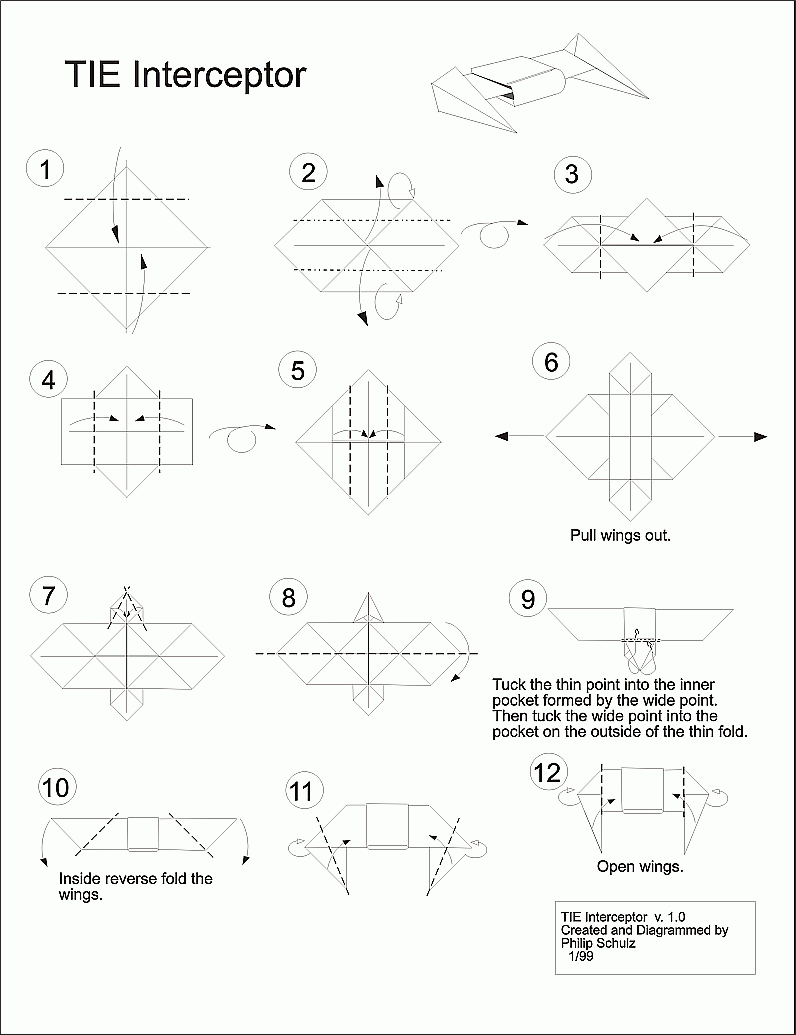 TIE Interceptor

1

2

3

4

5

6

Pull wings out.

7

8

9

Tuck the thin point into the inner pocket formed by the wide point. Then tuck the wide point into the pocket on the outside of the thin fold.

10

Inside reverse fold the wings.

11

12

Open wings.

TIE Interceptor v. 1.0
Created and Diagrammed by
Philip Schulz
1/99