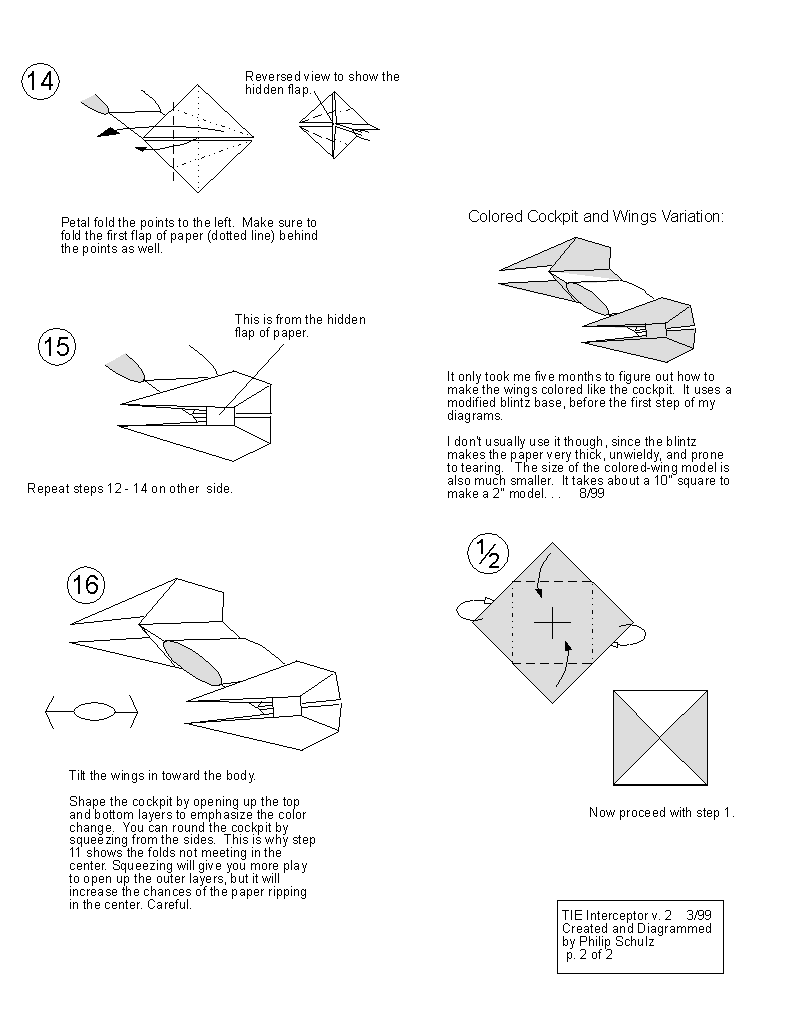 14

Reversed view to show the hidden flap.

Petal fold the points to the left. Make sure to fold the first flap of paper (dotted line) behind the points as well.

15

This is from the hidden flap of paper.

Repeat steps 12 - 14 on other side.

16

Tilt the wings in toward the body.

Shape the cockpit by opening up the top and bottom layers to emphasize the color change. You can round the cockpit by squeezing from the sides. This is why step 11 shows the folds not meeting in the center. Squeezing will give you more play to open up the outer layers, but it will increase the chances of the paper ripping in the center. Careful.

Colored Cockpit and Wings Variation:

It only took me five months to figure out how to make the wings colored like the cockpit. It uses a modified blintz base, before the first step of my diagrams.

I don't usually use it though, since the blintz makes the paper very thick, unwieldy, and prone to tearing. The size of the colored-wing model is also much smaller. It takes about a 10" square to make a 2" model. . . 8/99

$\frac{1}{2}$

Now proceed with step 1.

TIE Interceptor v. 2 3/99
Created and Diagrammed by Philip Schulz
p. 2 of 2