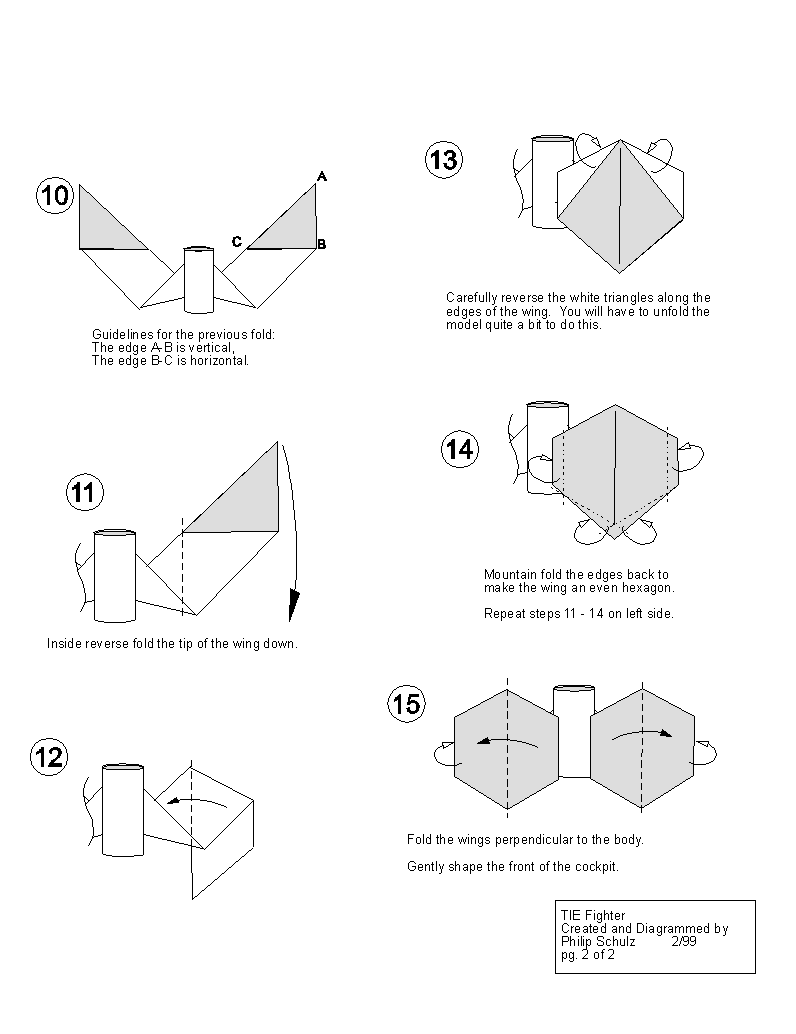 10

A

C

B

Guidelines for the previous fold:
The edge A-B is vertical,
The edge B-C is horizontal.

11

Inside reverse fold the tip of the wing down.

12

13

Carefully reverse the white triangles along the edges of the wing. You will have to unfold the model quite a bit to do this.

14

Mountain fold the edges back to make the wing an even hexagon.

Repeat steps 11 - 14 on left side.

15

Fold the wings perpendicular to the body.

Gently shape the front of the cockpit.

TIE Fighter
Created and Diagrammed by
Philip Schulz 2/99
pg. 2 of 2