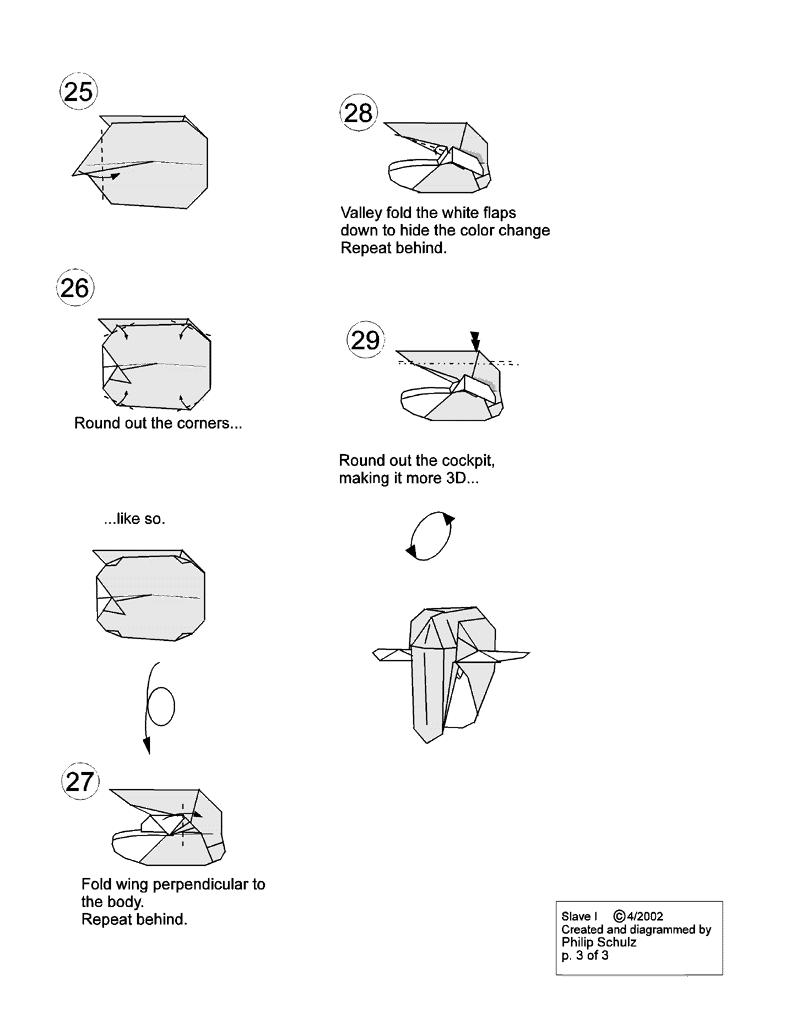 25

26

Round out the corners...

...like so.

27

Fold wing perpendicular to the body.
Repeat behind.

28

Valley fold the white flaps down to hide the color change
Repeat behind.

29

Round out the cockpit, making it more 3D...

Slave I ©4/2002
Created and diagrammed by
Philip Schulz
p. 3 of 3