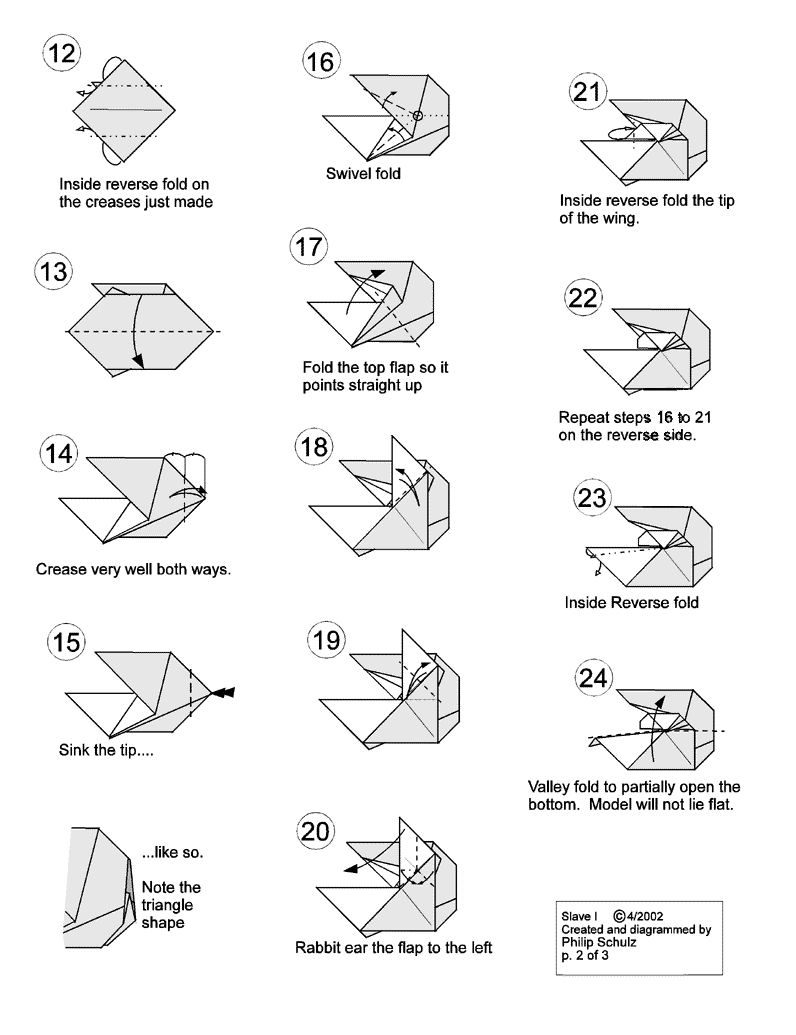 12

Inside reverse fold on the creases just made

13

14

Crease very well both ways.

15

Sink the tip....

...like so.

Note the triangle shape

16

Swivel fold

17

Fold the top flap so it points straight up

18

19

20

Rabbit ear the flap to the left

21

Inside reverse fold the tip of the wing.

22

Repeat steps 16 to 21 on the reverse side.

23

Inside Reverse fold

24

Valley fold to partially open the bottom. Model will not lie flat.

Slave I ©4/2002
Created and diagrammed by
Philip Schulz
p. 2 of 3