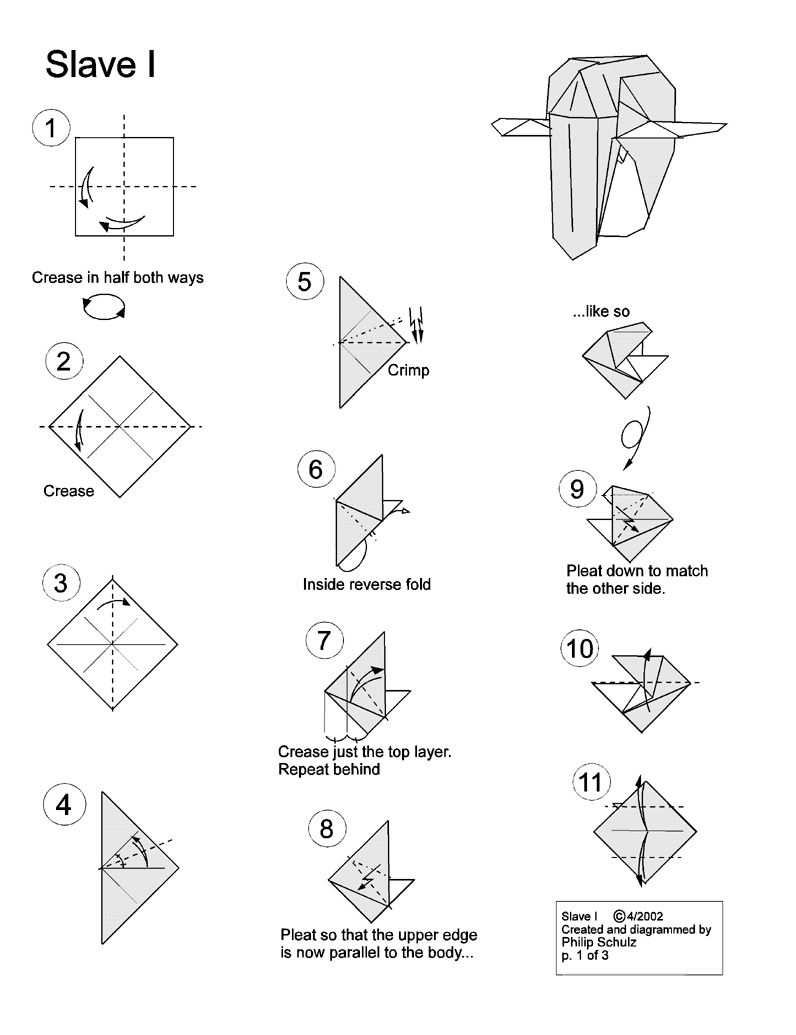 Slave I

1

Crease in half both ways

2

Crease

3

4

5

Crimp

6

Inside reverse fold

7

Crease just the top layer. Repeat behind

8

Pleat so that the upper edge is now parallel to the body...

...like so

9

Pleat down to match the other side.

10

11

Slave I ©4/2002
Created and diagrammed by
Philip Schulz
p. 1 of 3