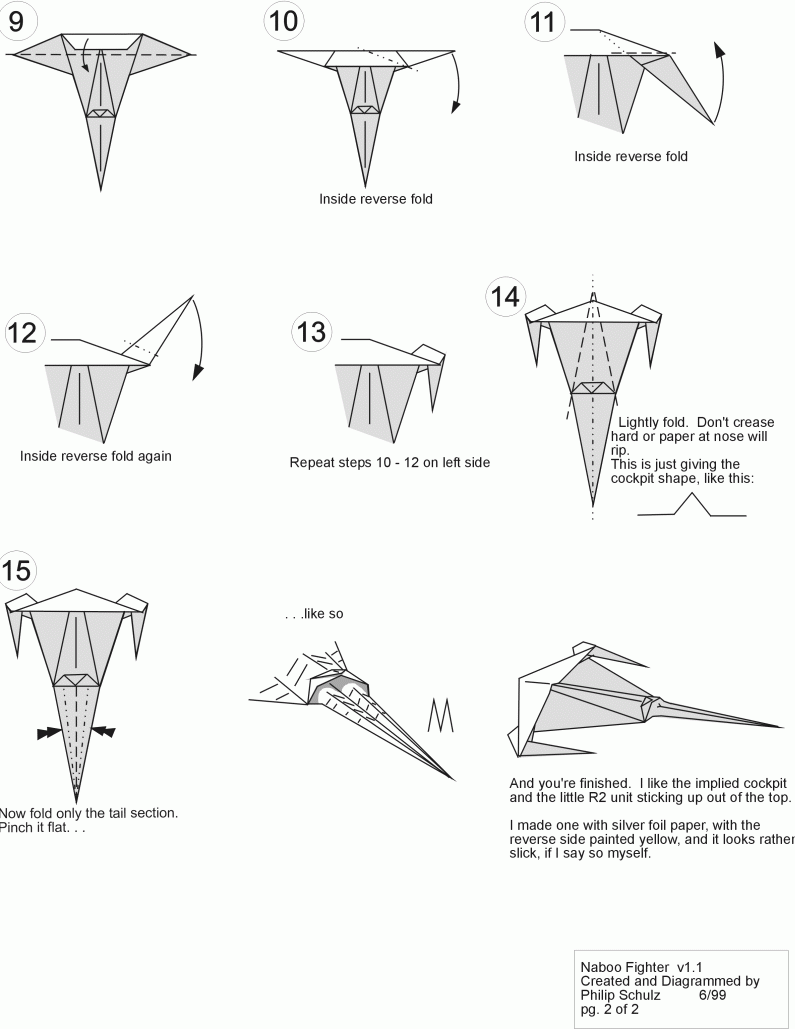 9

10

Inside reverse fold

11

Inside reverse fold

12

Inside reverse fold again

13

Repeat steps 10 - 12 on left side

14

Lightly fold. Don't crease hard or paper at nose will rip.
This is just giving the cockpit shape, like this:

15

Now fold only the tail section. Pinch it flat. . .

. . .like so

And you're finished. I like the implied cockpit and the little R2 unit sticking up out of the top.

I made one with silver foil paper, with the reverse side painted yellow, and it looks rather slick, if I say so myself.

Naboo Fighter v1.1
Created and Diagrammed by
Philip Schulz 6/99
pg. 2 of 2