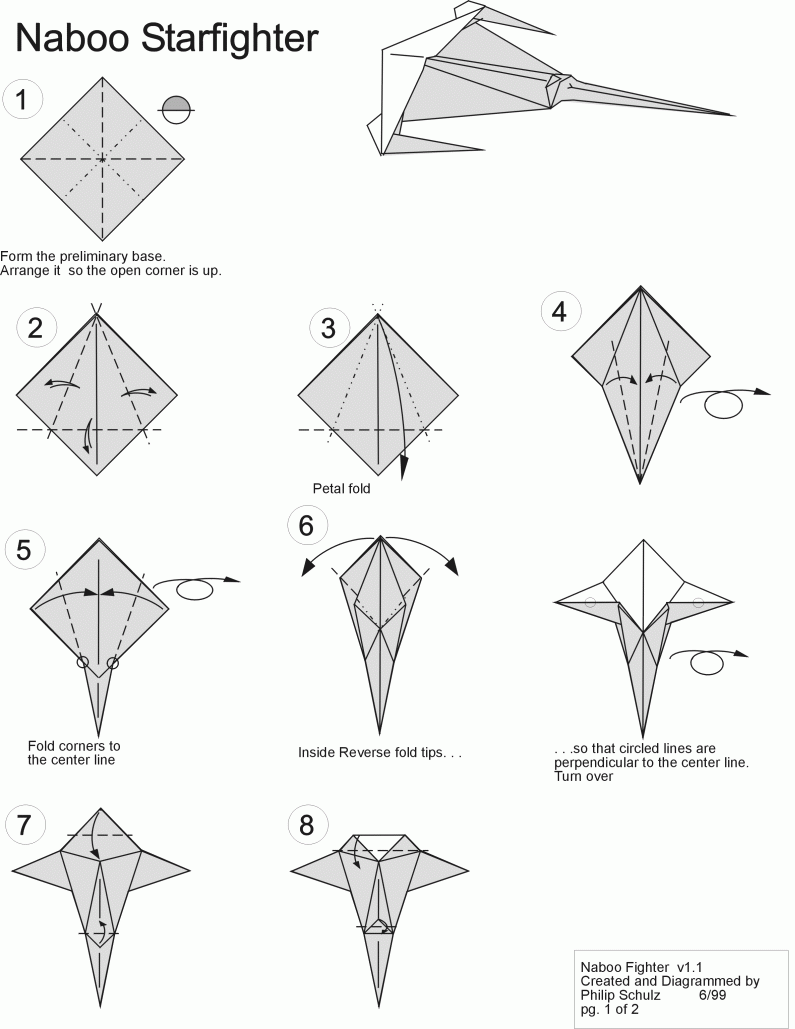 Naboo Starfighter

1

Form the preliminary base.
Arrange it so the open corner is up.

2

3

Petal fold

4

5

Fold corners to the center line

6

Inside Reverse fold tips. . .

. . .so that circled lines are perpendicular to the center line.
Turn over

7

8

Naboo Fighter v1.1
Created and Diagrammed by
Philip Schulz 6/99
pg. 1 of 2