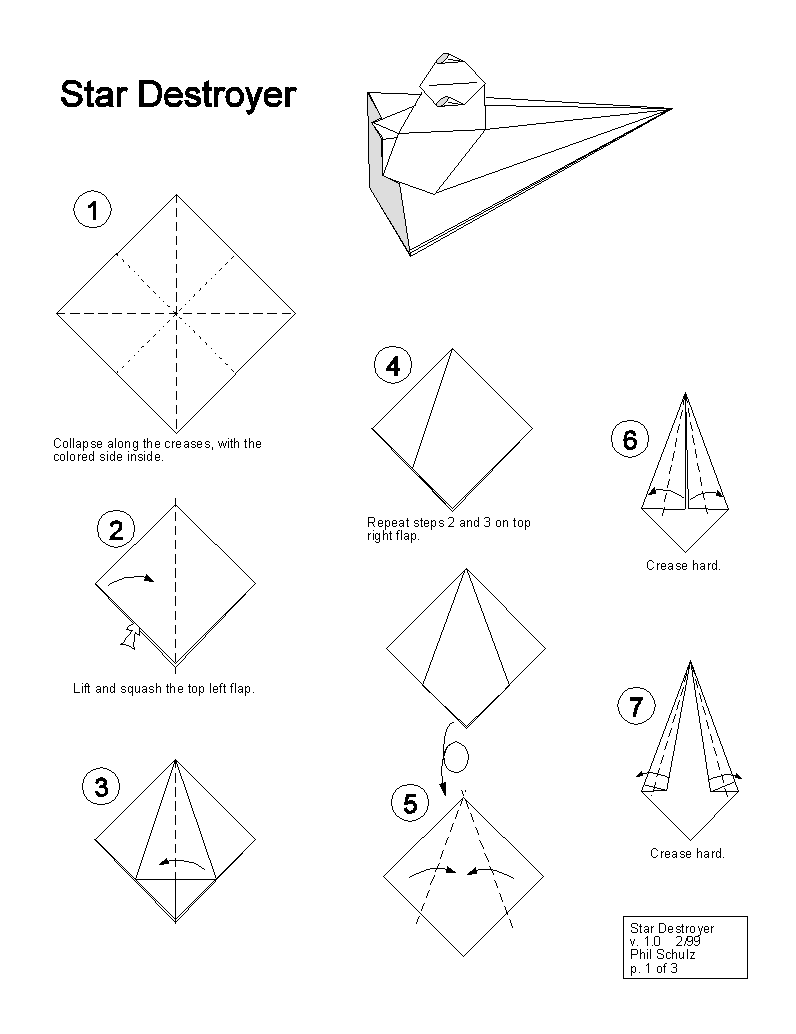 Star Destroyer

1

Collapse along the creases, with the colored side inside.

2

Lift and squash the top left flap.

3

4

Repeat steps 2 and 3 on top right flap.

5

6

Crease hard.

7

Crease hard.

Star Destroyer
v. 1.0 2/99
Phil Schulz
p. 1 of 3