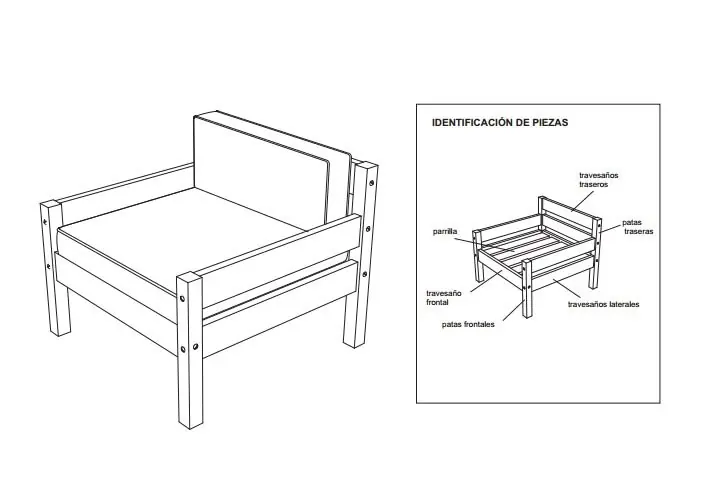 IDENTIFICACIÓN DE PIEZAS

travesaños traseros

patas traseras

parrilla

travesaño frontal

travesaños laterales

patas frontales