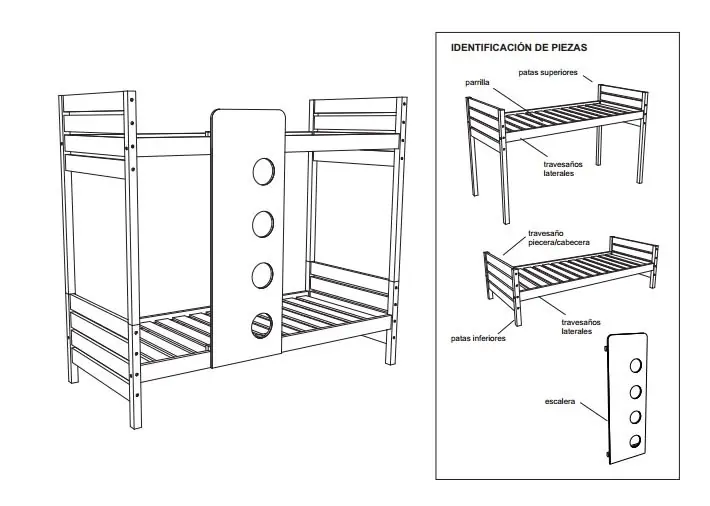 IDENTIFICACIÓN DE PIEZAS

patas superiores

parrilla

travesaños laterales

travesaño piecera/cabecera

travesaños laterales

patas inferiores

escalera