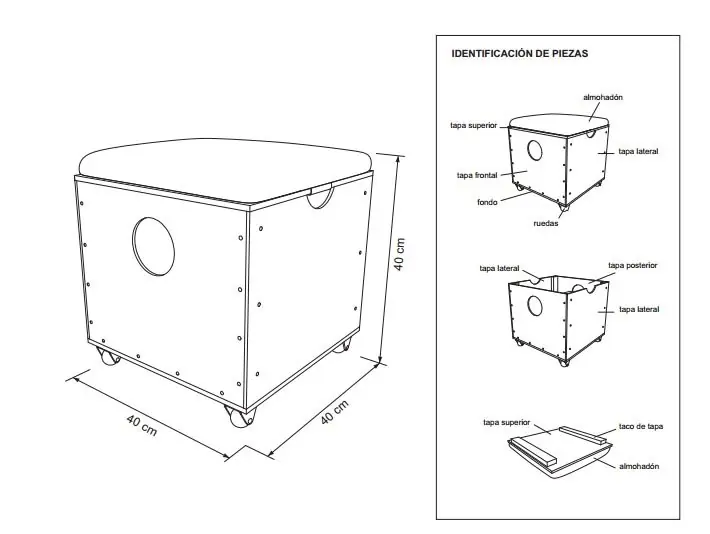 40 cm

40 cm

40 cm

IDENTIFICACIÓN DE PIEZAS

almohadón

tapa superior

tapa lateral

tapa frontal

fondo

ruedas

tapa lateral

tapa posterior

tapa lateral

tapa superior

taco de tapa

almohadón