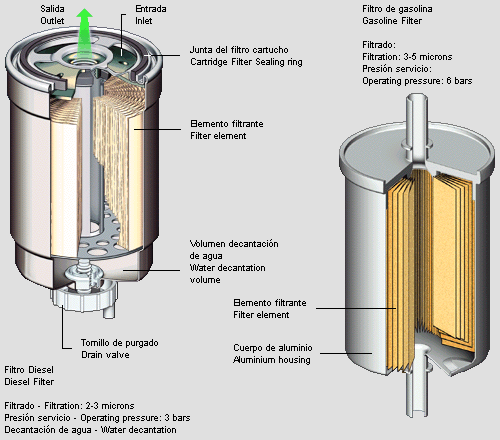 Salida
Outlet

Entrada
Inlet

Junta del filtro cartucho
Cartridge Filter Sealing ring

Elemento filtrante
Filter element

Volumen decantación de agua
Water decantation volume

Tornillo de purgado
Drain valve

Filtro Diesel
Diesel Filter

Filtrado - Filtration: 2-3 microns
Presión servicio - Operating pressure: 3 bars
Decantación de agua - Water decantation

Filtro de gasolina
Gasoline Filter

Filtrado:
Filtration: 3-5 microns
Presión servicio:
Operating pressure: 6 bars

Elemento filtrante
Filter element

Cuerpo de aluminio
Aluminium housing