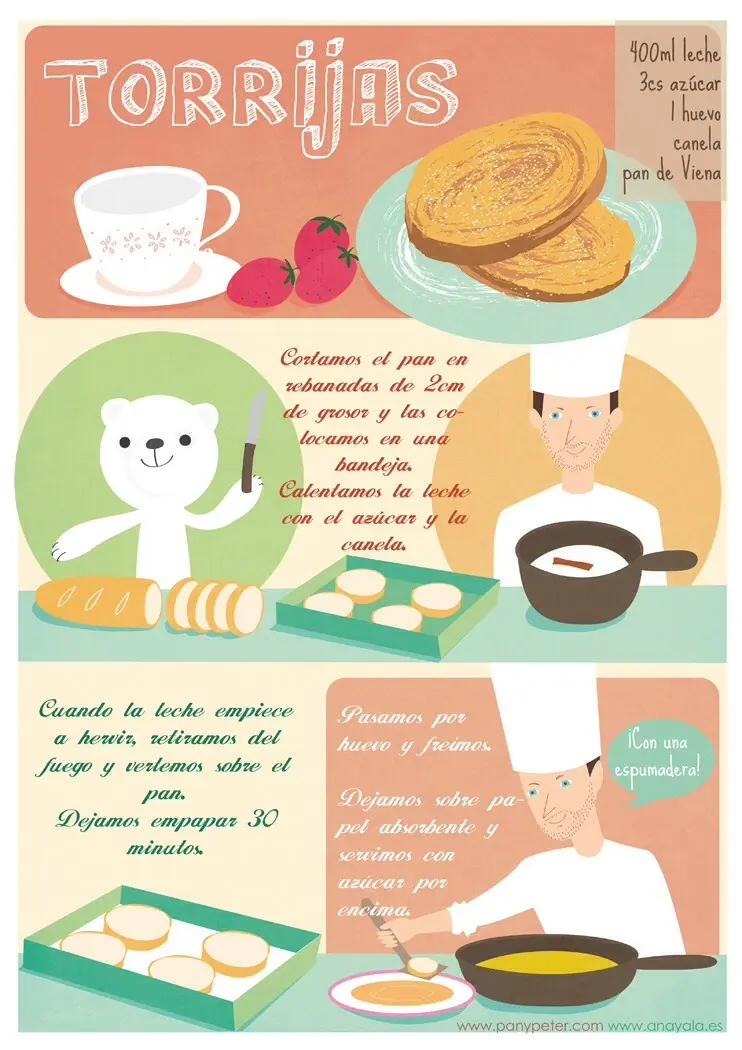 TORRIJAS

400ml leche
3cs azúcar
1 huevo
canela
pan de Viena

Cortamos el pan en rebanadas de 2cm de grosor y las colocamos en una bandeja.
Calentamos la leche con el azúcar y la canela.

Cuando la leche empiece a hervir, retiramos del fuego y vertemos sobre el pan.
Dejamos empapar 30 minutos.

Pasamos por huevo y freimos.

Dejamos sobre papel absorbente y servimos con azúcar por encima.

¡Con una espumadera!

www.panypeter.com www.anayala.es