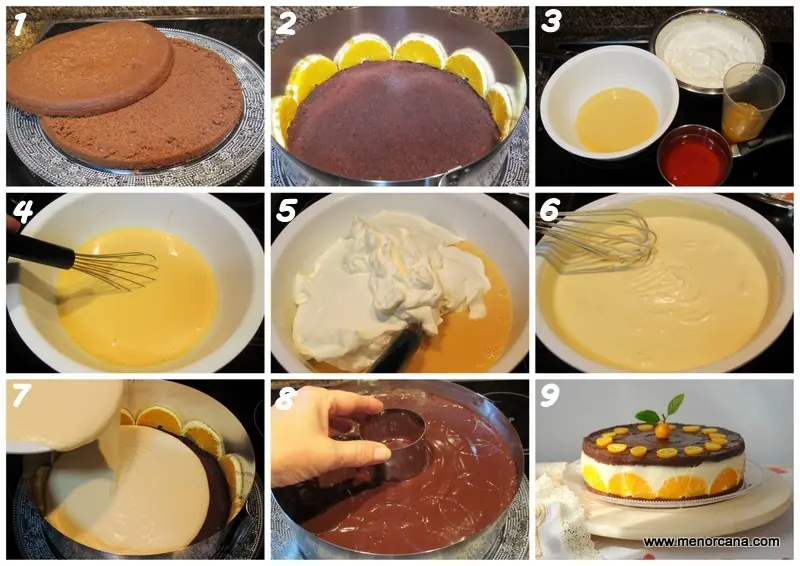 1
2
3
4
5
6
7
8
9
www.menorcana.com