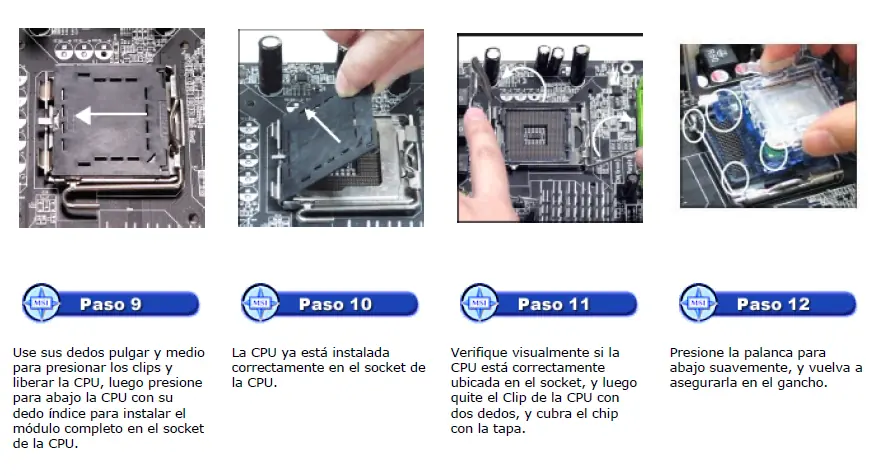 MSI Paso 9

Use sus dedos pulgar y medio para presionar los clips y liberar la CPU, luego presione para abajo la CPU con su dedo índice para instalar el módulo completo en el socket de la CPU.

MSI Paso 10

La CPU ya está instalada correctamente en el socket de la CPU.

MSI Paso 11

Verifique visualmente si la CPU está correctamente ubicada en el socket, y luego quite el Clip de la CPU con dos dedos, y cubra el chip con la tapa.

MSI Paso 12

Presione la palanca para abajo suavemente, y vuelva a asegurarla en el gancho.