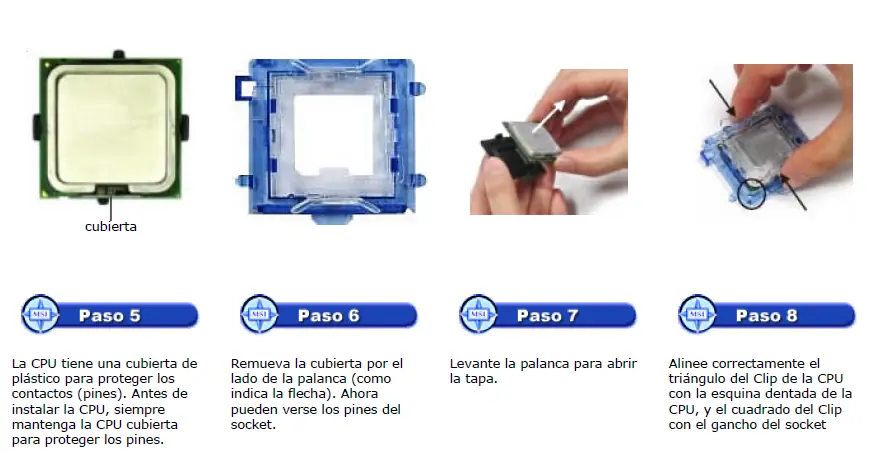 cubierta

MSI Paso 5

La CPU tiene una cubierta de plástico para proteger los contactos (pines). Antes de instalar la CPU, siempre mantenga la CPU cubierta para proteger los pines.

MSI Paso 6

Remueva la cubierta por el lado de la palanca (como indica la flecha). Ahora pueden verse los pines del socket.

MSI Paso 7

Levante la palanca para abrir la tapa.

MSI Paso 8

Alinee correctamente el triángulo del Clip de la CPU con la esquina dentada de la CPU, y el cuadrado del Clip con el gancho del socket