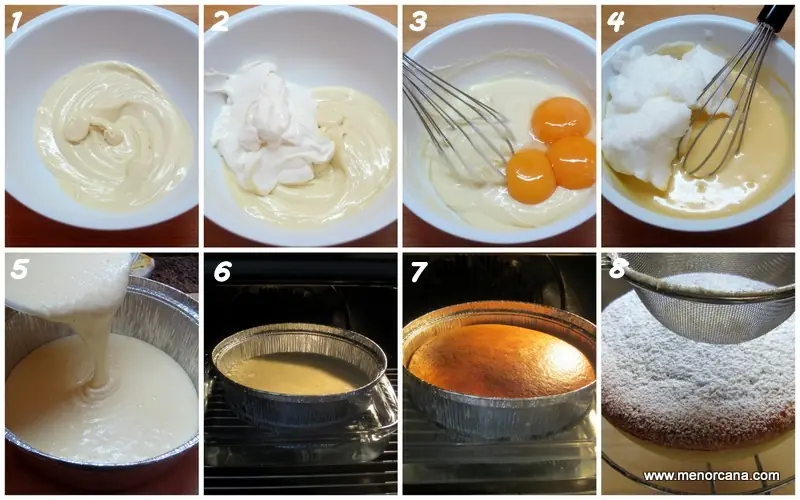 1
2
3
4
5
6
7
8
www.menorcana.com