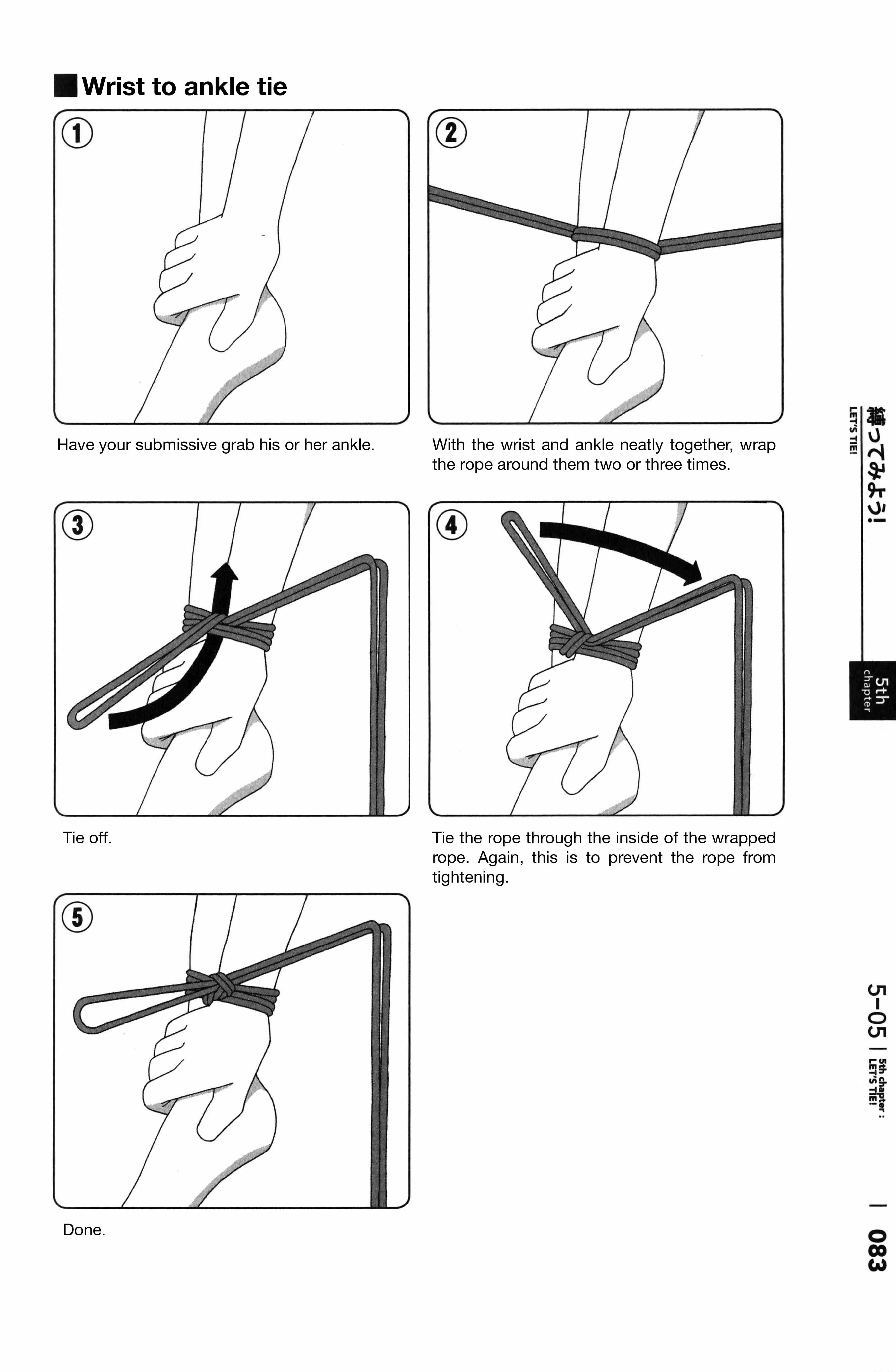 ■Wrist to ankle tie

①

Have your submissive grab his or her ankle.

②

With the wrist and ankle neatly together, wrap the rope around them two or three times.

③

Tie off.

④

Tie the rope through the inside of the wrapped rope. Again, this is to prevent the rope from tightening.

⑤

Done.

縛ってみよう!
LET'S TIE!

5th chapter

5-05 | 5th chapter : LET'S TIE! | 083