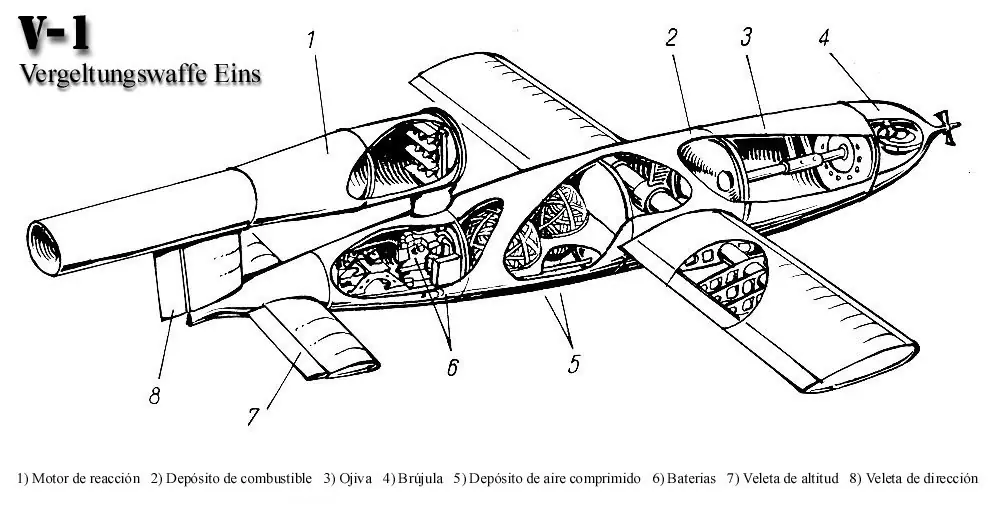 V-1
Vergeltungswaffe Eins

1
2
3
4
8
7
6
5

1) Motor de reacción 2) Depósito de combustible 3) Ojiva 4) Brújula 5) Depósito de aire comprimido 6) Baterías 7) Veleta de altitud 8) Veleta de dirección