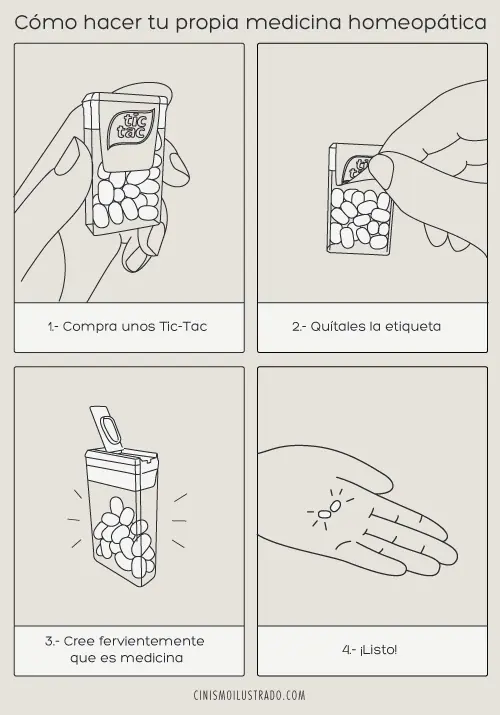 Cómo hacer tu propia medicina homeopática

tic tac

1.- Compra unos Tic-Tac

2.- Quítales la etiqueta

3.- Cree fervientemente que es medicina

4.- ¡Listo!

CINISMOILUSTRADO.COM