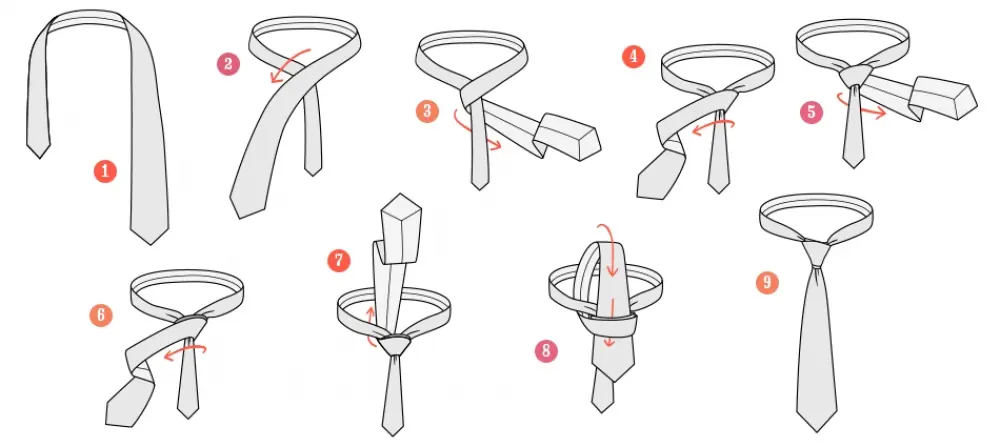 1
2
3
4
5
6
7
8
9