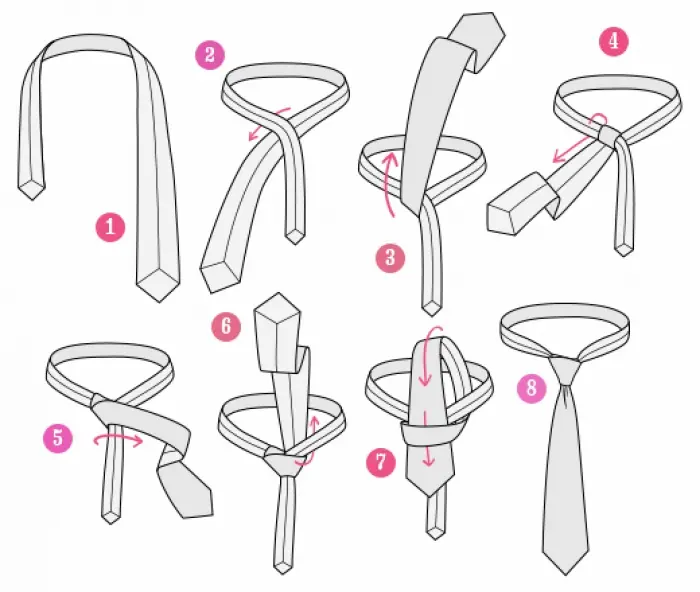 1
2
3
4
5
6
7
8