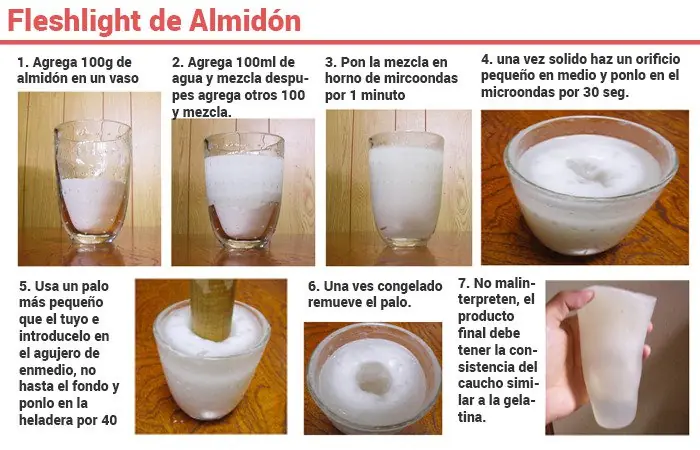 Fleshlight de Almidón

1. Agrega 100g de almidón en un vaso

2. Agrega 100ml de agua y mezcla despupes agrega otros 100 y mezcla.

3. Pon la mezcla en horno de mircoondas por 1 minuto

4. una vez solido haz un orificio pequeño en medio y ponlo en el microondas por 30 seg.

5. Usa un palo más pequeño que el tuyo e introducelo en el agujero de enmedio, no hasta el fondo y ponlo en la heladera por 40

6. Una ves congelado remueve el palo.

7. No malinterpreten, el producto final debe tener la consistencia del caucho similar a la gelatina.