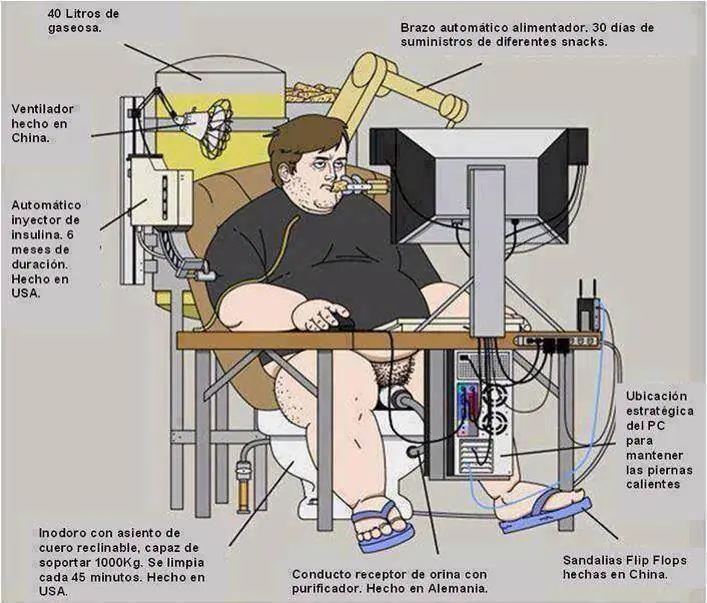 40 Litros de gaseosa.

Brazo automático alimentador. 30 días de suministros de diferentes snacks.

Ventilador hecho en China.

Automático inyector de insulina. 6 meses de duración. Hecho en USA.

Ubicación estratégica del PC para mantener las piernas calientes

Inodoro con asiento de cuero reclinable, capaz de soportar 1000Kg. Se limpia cada 45 minutos. Hecho en USA.

Conducto receptor de orina con purificador. Hecho en Alemania.

Sandalias Flip Flops hechas en China.