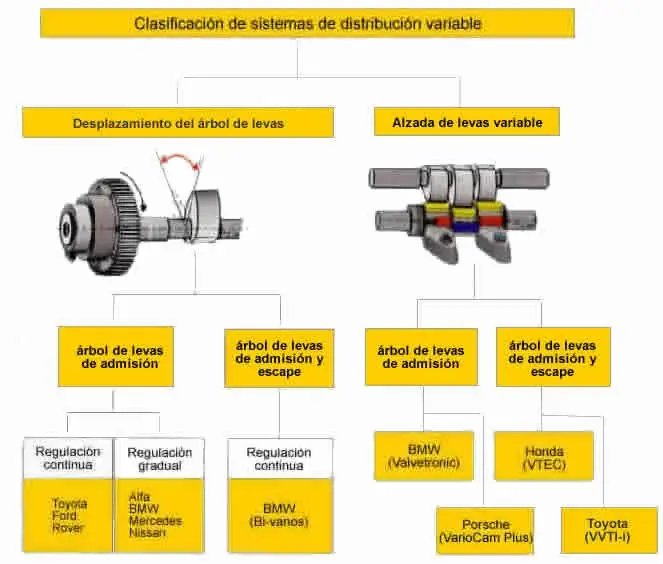 Clasificación de sistemas de distribución variable

Desplazamiento del árbol de levas

Alzada de levas variable

árbol de levas de admisión

árbol de levas de admisión y escape

árbol de levas de admisión

árbol de levas de admisión y escape

Regulación continua

Toyota
Ford
Rover

Regulación gradual

Alfa
BMW
Mercedes
Nissan

Regulación continua

BMW
(Bi-vanos)

BMW
(Valvetronic)

Porsche
(VarioCam Plus)

Honda
(VTEC)

Toyota
(VVTI-i)