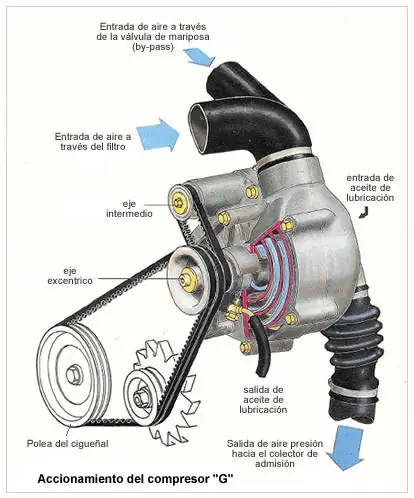 Entrada de aire a través de la válvula de mariposa (by-pass)

Entrada de aire a través del filtro

entrada de aceite de lubricación

eje intermedio

eje excentrico

salida de aceite de lubricación

Polea del cigueñal

Salida de aire presión hacia el colector de admisión

Accionamiento del compresor "G"