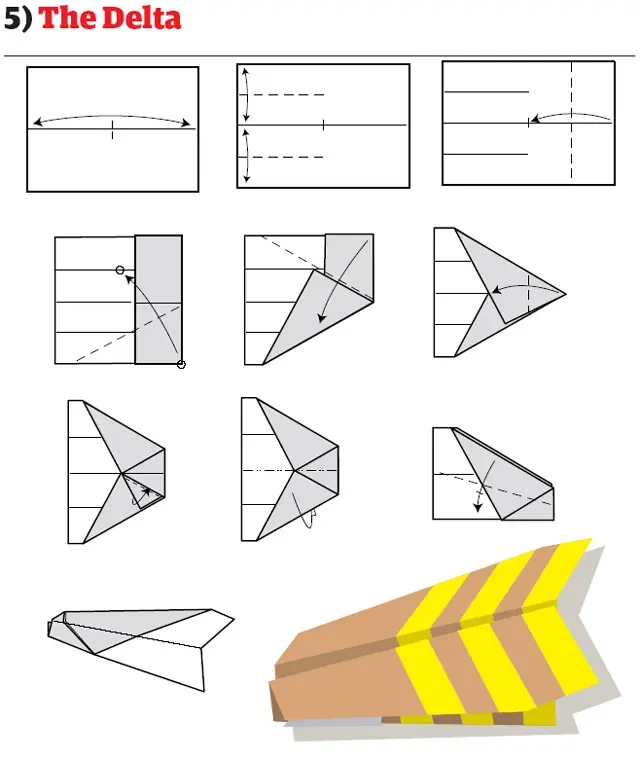 5) The Delta