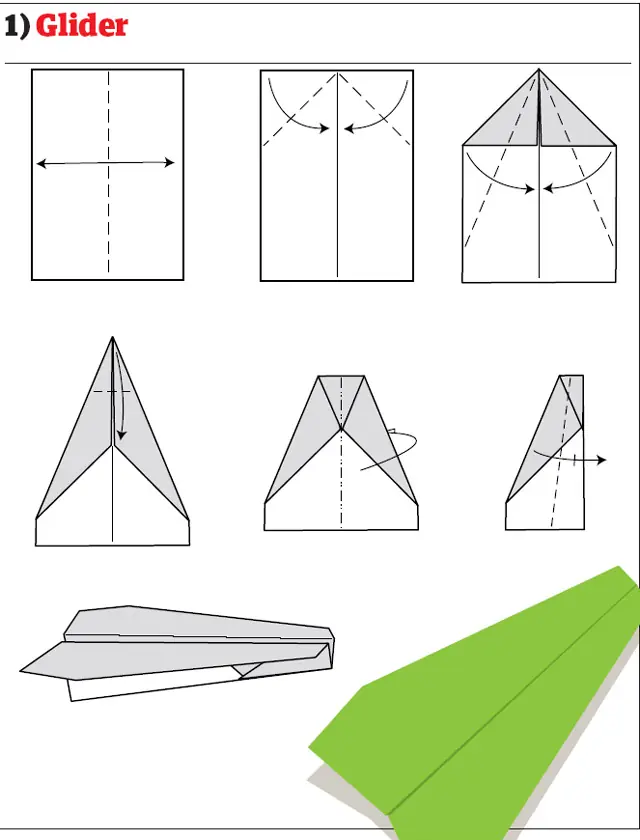 1) Glider